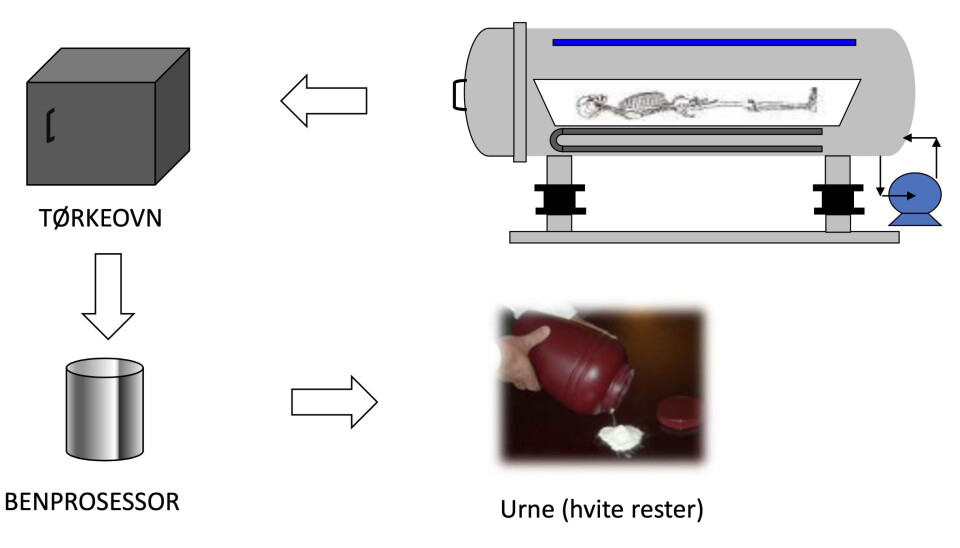 TØRKEOVN

BENPROSESSOR

Urne (hvite rester)